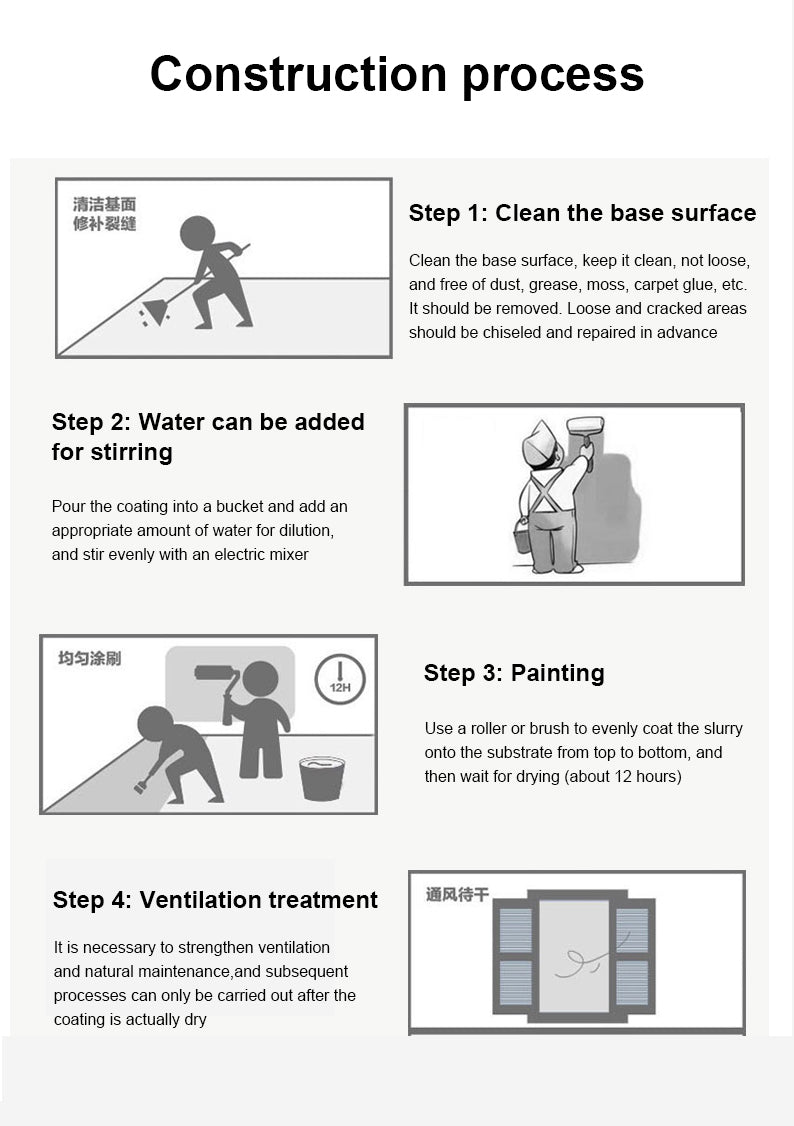 Construction process

清洁基面
修补裂缝

Step 1: Clean the base surface

Clean the base surface, keep it clean, not loose, and free of dust, grease, moss, carpet glue, etc. It should be removed. Loose and cracked areas should be chiseled and repaired in advance

Step 2: Water can be added for stirring

Pour the coating into a bucket and add an appropriate amount of water for dilution, and stir evenly with an electric mixer

均匀涂刷

12H

Step 3: Painting

Use a roller or brush to evenly coat the slurry onto the substrate from top to bottom, and then wait for drying (about 12 hours)

Step 4: Ventilation treatment

It is necessary to strengthen ventilation and natural maintenance,and subsequent processes can only be carried out after the coating is actually dry

通风待干