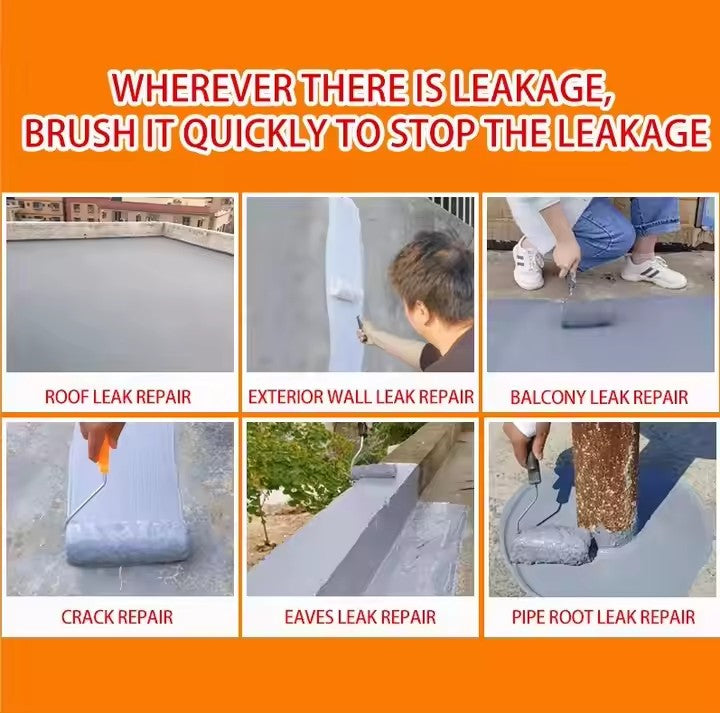 WHEREVER THERE IS LEAKAGE, BRUSH IT QUICKLY TO STOP THE LEAKAGE

ROOF LEAK REPAIR

EXTERIOR WALL LEAK REPAIR

BALCONY LEAK REPAIR

CRACK REPAIR

EAVES LEAK REPAIR

PIPE ROOT LEAK REPAIR